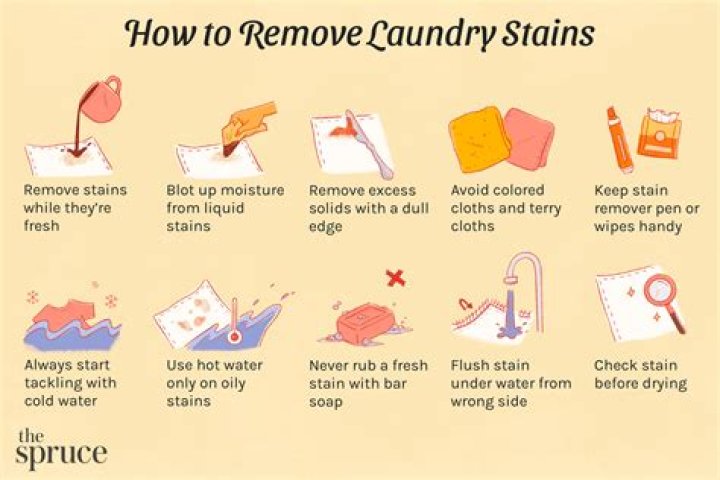 How to Remove Laundry Stains

Remove stains while they're fresh

Blot up moisture from liquid stains

Remove excess solids with a dull edge

Avoid colored cloths and terry cloths

Keep stain remover pen or wipes handy

Always start tackling with cold water

Use hot water only on oily stains

Never rub a fresh stain with bar soap

Flush stain under water from wrong side

Check stain before drying

the spruce